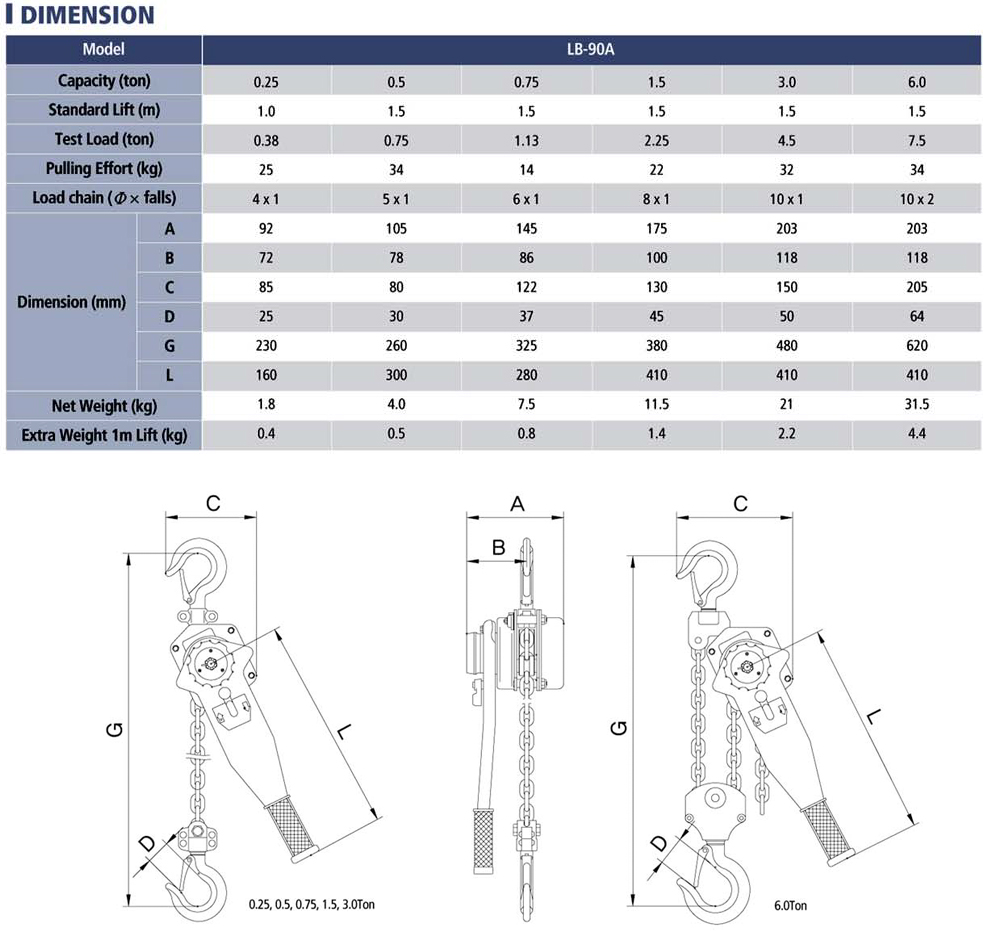 DIMENSION

| Model | | LB-90A | | | | | |
|---|---|---|---|---|---|---|---|
| Capacity (ton) | | 0.25 | 0.5 | 0.75 | 1.5 | 3.0 | 6.0 |
| Standard Lift (m) | | 1.0 | 1.5 | 1.5 | 1.5 | 1.5 | 1.5 |
| Test Load (ton) | | 0.38 | 0.75 | 1.13 | 2.25 | 4.5 | 7.5 |
| Pulling Effort (kg) | | 25 | 34 | 14 | 22 | 32 | 34 |
| Load chain ($\Phi \times$ falls) | | 4 x 1 | 5 x 1 | 6 x 1 | 8 x 1 | 10 x 1 | 10 x 2 |
| Dimension (mm) | A | 92 | 105 | 145 | 175 | 203 | 203 |
| | B | 72 | 78 | 86 | 100 | 118 | 118 |
| | C | 85 | 80 | 122 | 130 | 150 | 205 |
| | D | 25 | 30 | 37 | 45 | 50 | 64 |
| | G | 230 | 260 | 325 | 380 | 480 | 620 |
| | L | 160 | 300 | 280 | 410 | 410 | 410 |
| Net Weight (kg) | | 1.8 | 4.0 | 7.5 | 11.5 | 21 | 31.5 |
| Extra Weight 1m Lift (kg) | | 0.4 | 0.5 | 0.8 | 1.4 | 2.2 | 4.4 |

C
G
L
D
0.25, 0.5, 0.75, 1.5, 3.0Ton

A
B

C
G
L
D
6.0Ton