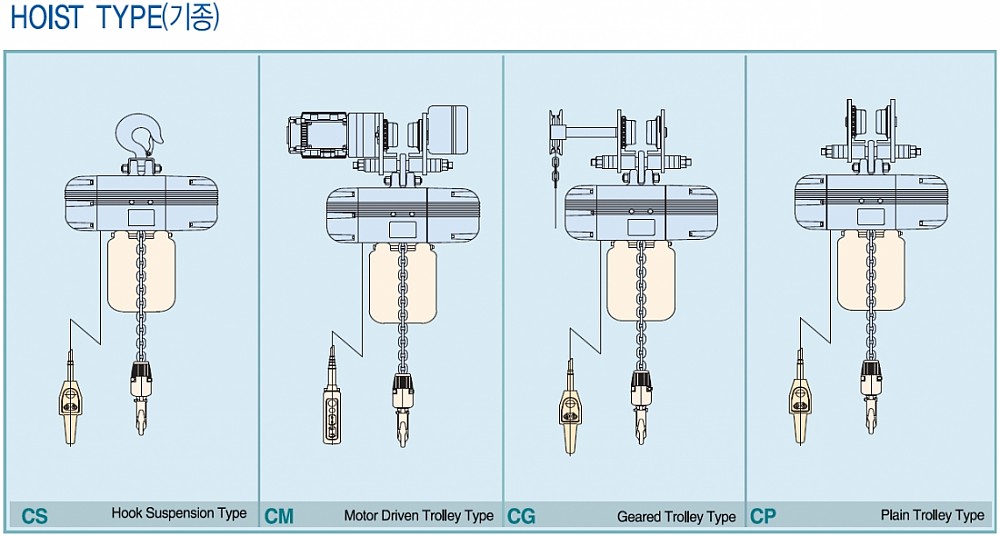 HOIST TYPE(기종)

CS Hook Suspension Type

CM Motor Driven Trolley Type

CG Geared Trolley Type

CP Plain Trolley Type