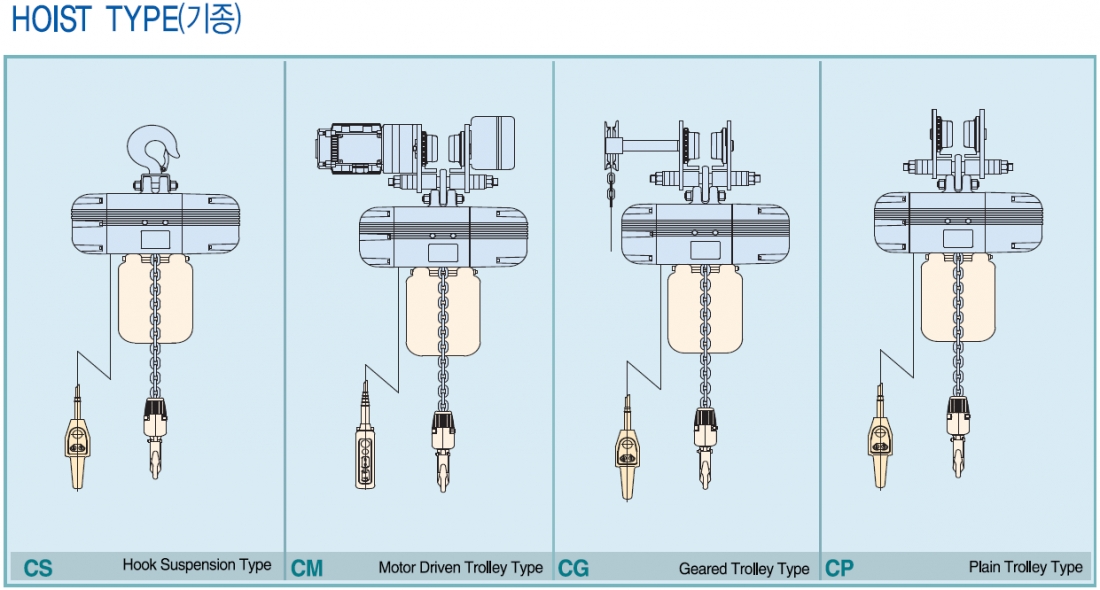 HOIST TYPE(기종)

CS Hook Suspension Type

CM Motor Driven Trolley Type

CG Geared Trolley Type

CP Plain Trolley Type